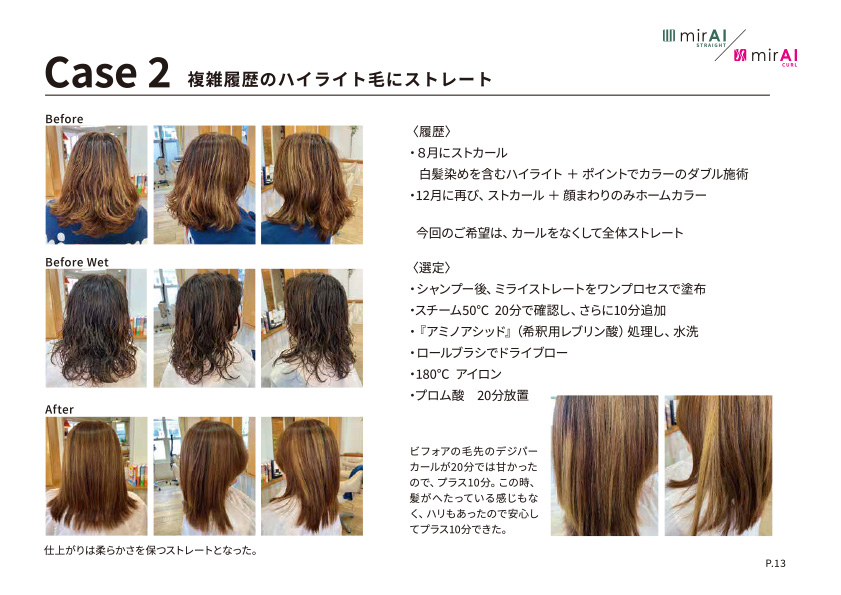 mirAI STRAIGHT
mirAI CURL

Case 2 複雑履歴のハイライト毛にストレート

Before

Before Wet

After

仕上がりは柔らかさを保つストレートとなった。

〈履歴〉
・8月にストカール
白髪染めを含むハイライト ＋ ポイントでカラーのダブル施術
・12月に再び、ストカール ＋ 顔まわりのみホームカラー

今回のご希望は、カールをなくして全体ストレート

〈選定〉
・シャンプー後、ミライストレートをワンプロセスで塗布
・スチーム50℃ 20分で確認し、さらに10分追加
・『アミノアシッド』（希釈用レブリン酸）処理し、水洗
・ロールブラシでドライブロー
・180℃ アイロン
・ブロム酸　20分放置

ビフォアの毛先のデジパーカールが20分では甘かったので、プラス10分。この時、髪がへたっている感じもなく、ハリもあったので安心してプラス10分できた。

P.13