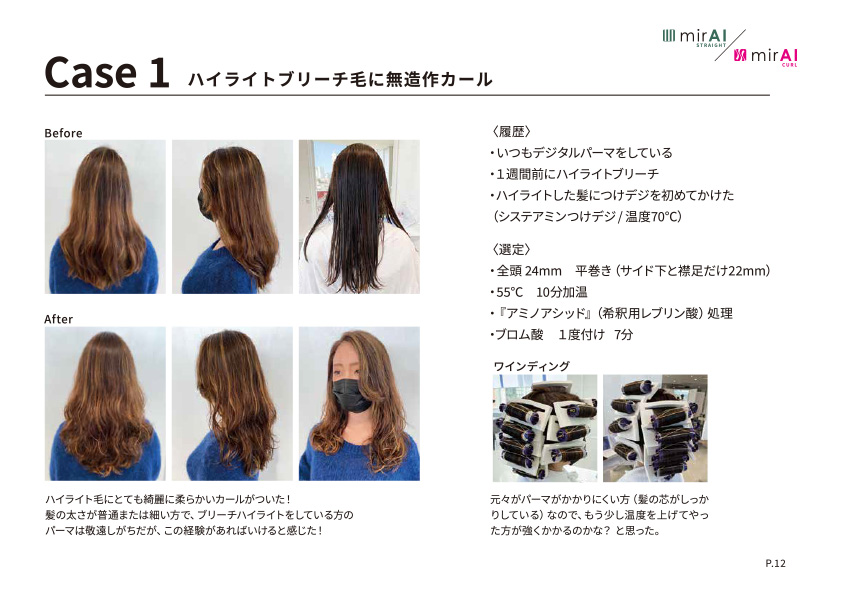 mirAI STRAIGHT
mirAI CURL

Case 1 ハイライトブリーチ毛に無造作カール

Before

After

ハイライト毛にとても綺麗に柔らかいカールがついた！
髪の太さが普通または細い方で、ブリーチハイライトをしている方のパーマは敬遠しがちだが、この経験があればいけると感じた！

〈履歴〉
・いつもデジタルパーマをしている
・1週間前にハイライトブリーチ
・ハイライトした髪につけデジを初めてかけた
（システアミンつけデジ / 温度70℃）

〈選定〉
・全頭 24mm　平巻き（サイド下と襟足だけ22mm）
・55℃　10分加温
・『アミノアシッド』（希釈用レブリン酸）処理
・ブロム酸　1度付け　7分

ワインディング

元々がパーマがかかりにくい方（髪の芯がしっかりしている）なので、もう少し温度を上げてやった方が強くかかるのかな？ と思った。

P.12